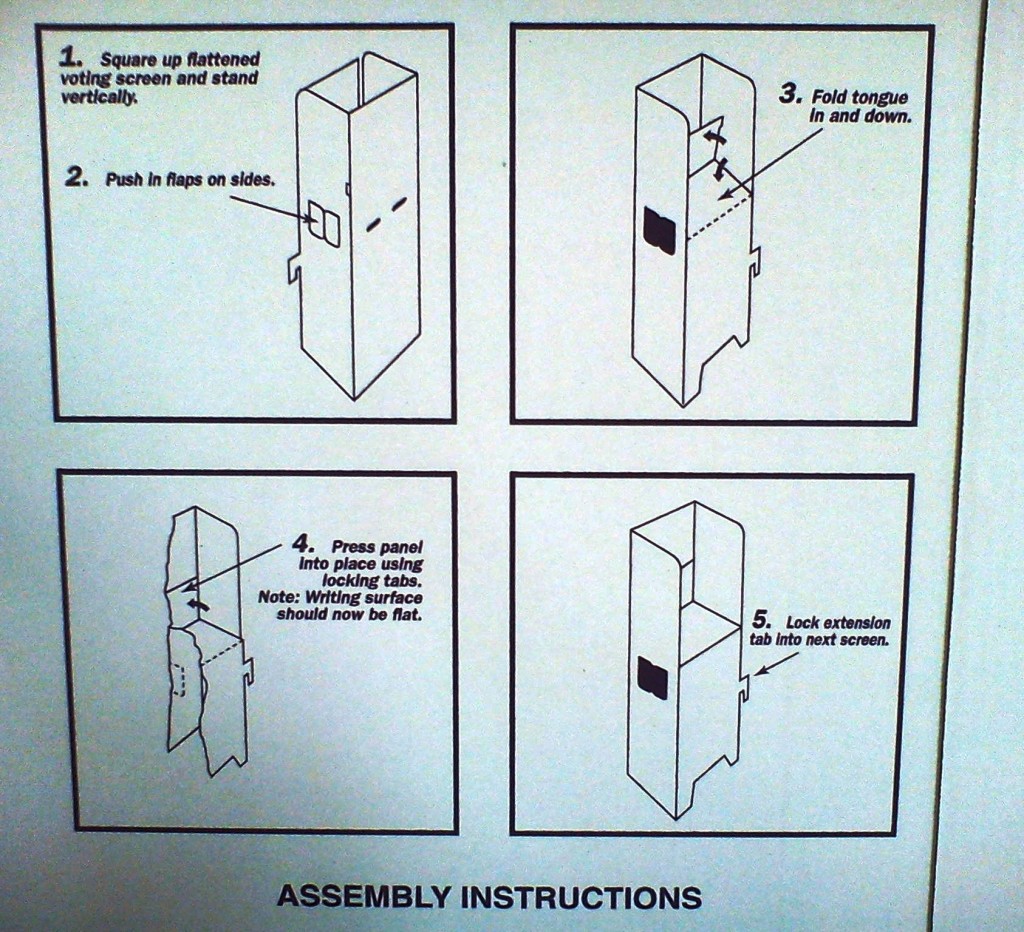 1. Square up flattened voting screen and stand vertically.

2. Push in flaps on sides.

3. Fold tongue in and down.

4. Press panel into place using locking tabs. Note: Writing surface should now be flat.

5. Lock extension tab into next screen.

ASSEMBLY INSTRUCTIONS